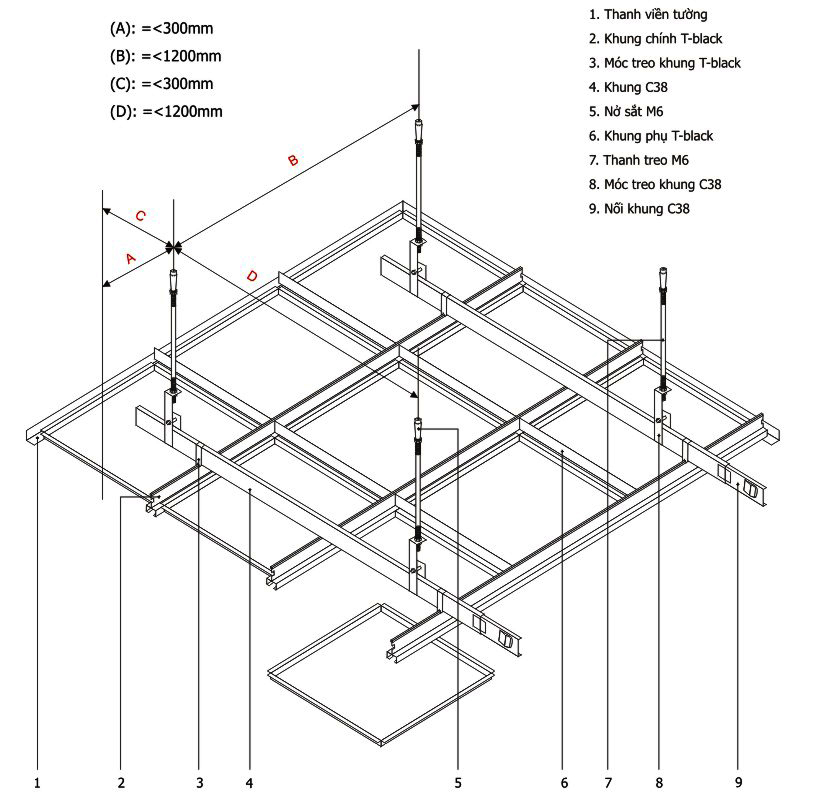 (A): =<300mm
(B): =<1200mm
(C): =<300mm
(D): =<1200mm

1. Thanh viền tường
2. Khung chính T-black
3. Móc treo khung T-black
4. Khung C38
5. Nở sắt M6
6. Khung phụ T-black
7. Thanh treo M6
8. Móc treo khung C38
9. Nối khung C38

B
C
A
D

1 2 3 4 5 6 7 8 9